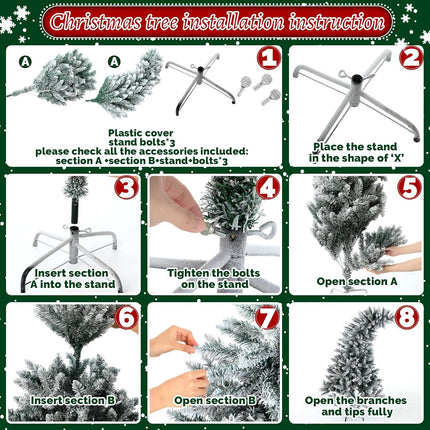 Christmas tree installation instruction

A A

1

Plastic cover
stand bolts*3
please check all the accessories included:
section A •section B•stand•bolts*3

2

Place the stand in the shape of 'X'

3

Insert section A into the stand

4

Tighten the bolts on the stand

5

Open section A

6

Insert section B

7

Open section B

8

Open the branches and tips fully