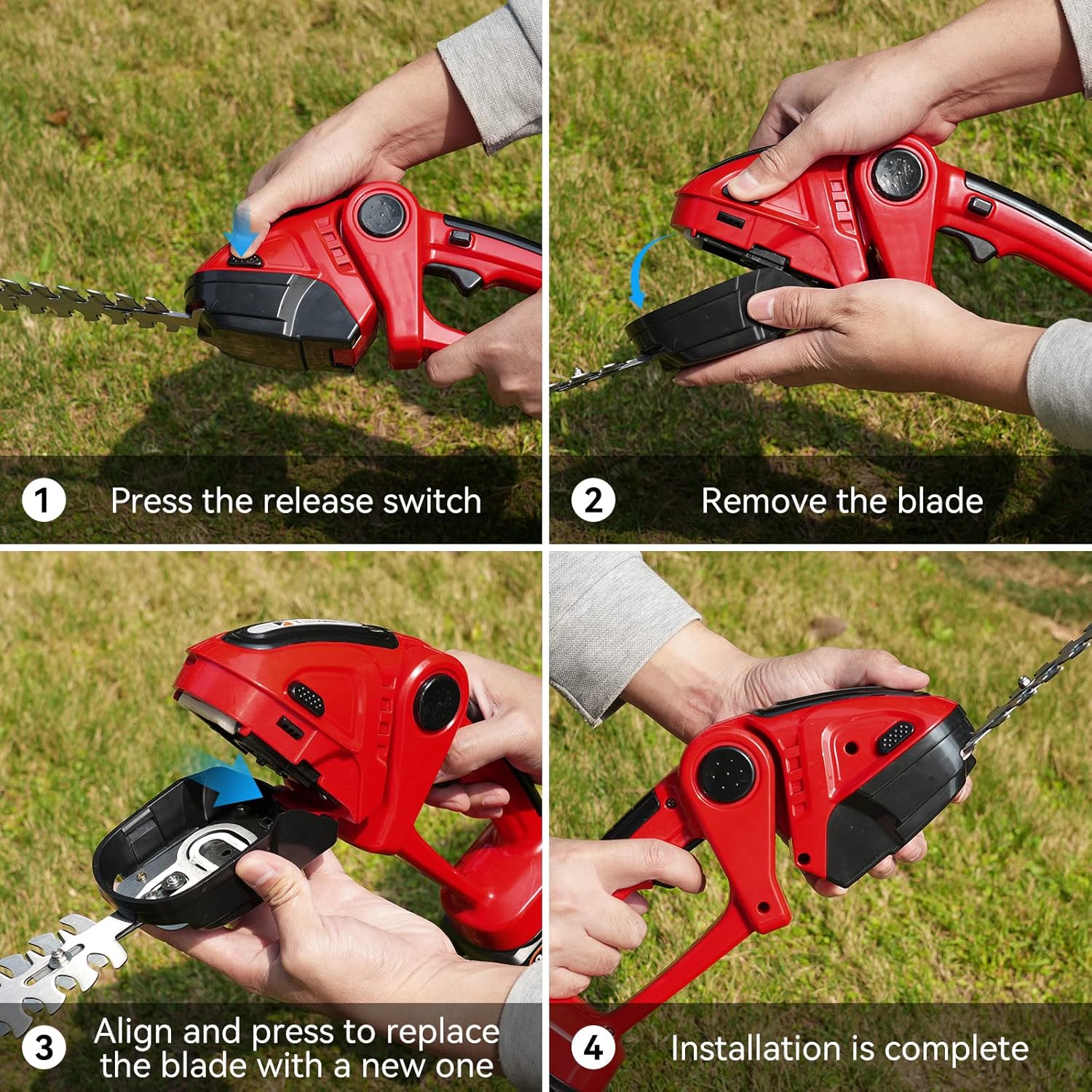 1 Press the release switch

2 Remove the blade

3 Align and press to replace the blade with a new one

4 Installation is complete