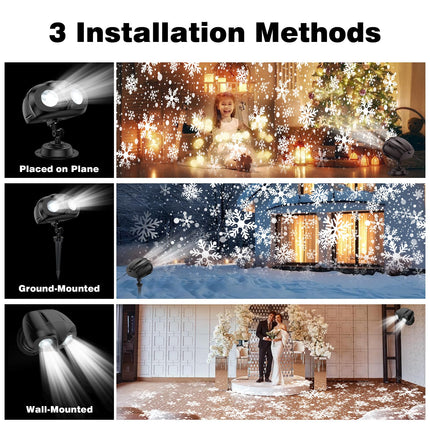 3 Installation Methods

Placed on Plane

Ground-Mounted

Wall-Mounted