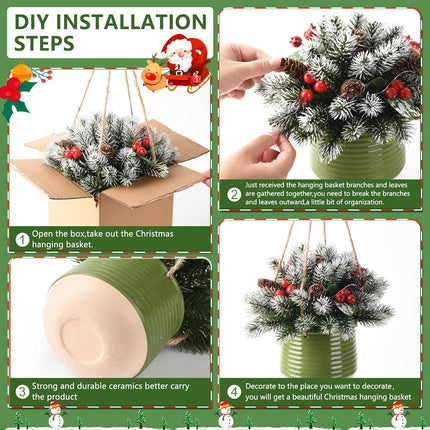 DIY INSTALLATION STEPS

1 Open the box,take out the Christmas hanging basket.

2 Just received the hanging basket branches and leaves are gathered together,you need to break the branches and leaves outward,a little bit of organization.

3 Strong and durable ceramics better carry the product

4 Decorate to the place you want to decorate, you will get a beautiful Christmas hanging basket