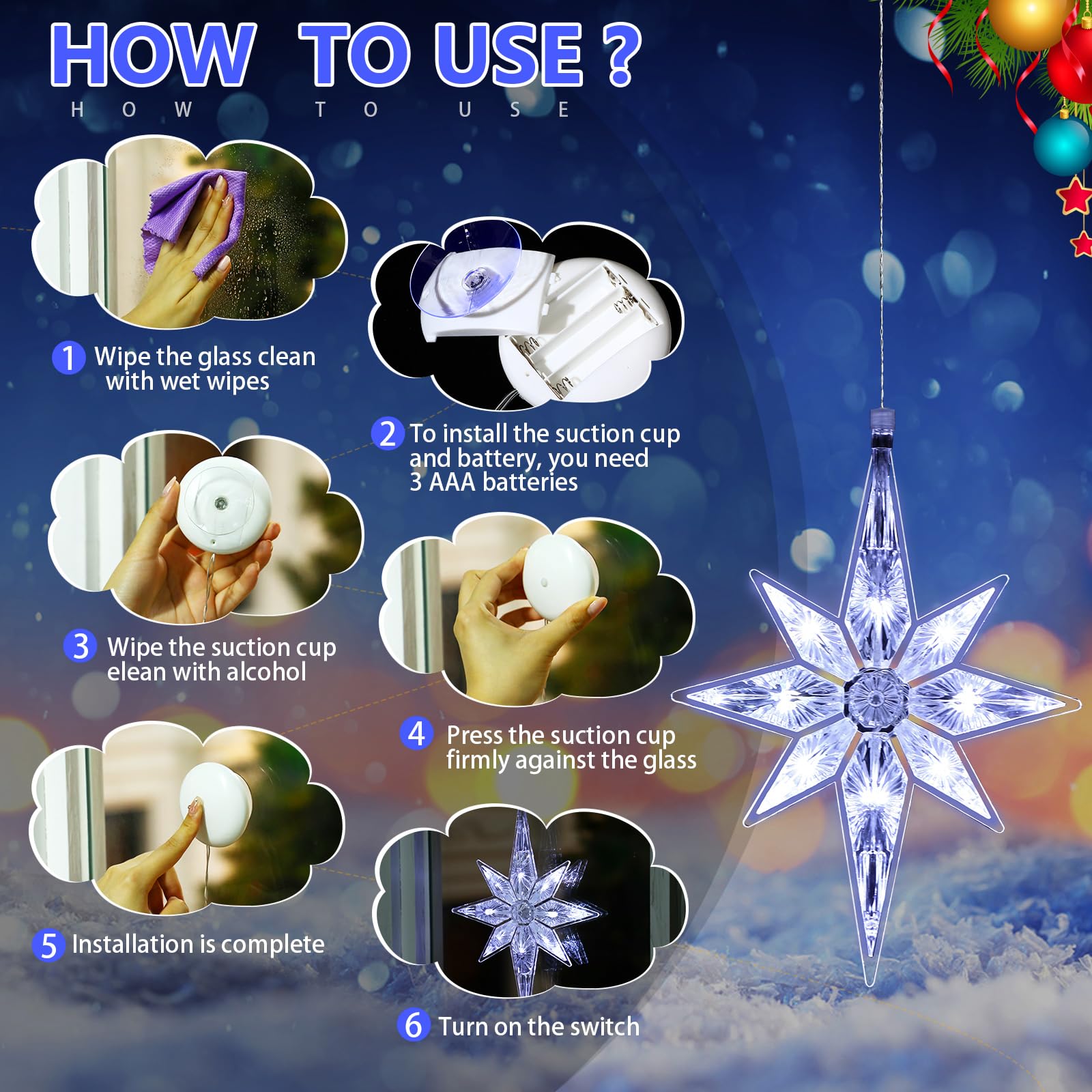 HOW TO USE ?
HOW TO USE

1 Wipe the glass clean with wet wipes

2 To install the suction cup and battery, you need 3 AAA batteries

3 Wipe the suction cup elean with alcohol

4 Press the suction cup firmly against the glass

5 Installation is complete

6 Turn on the switch