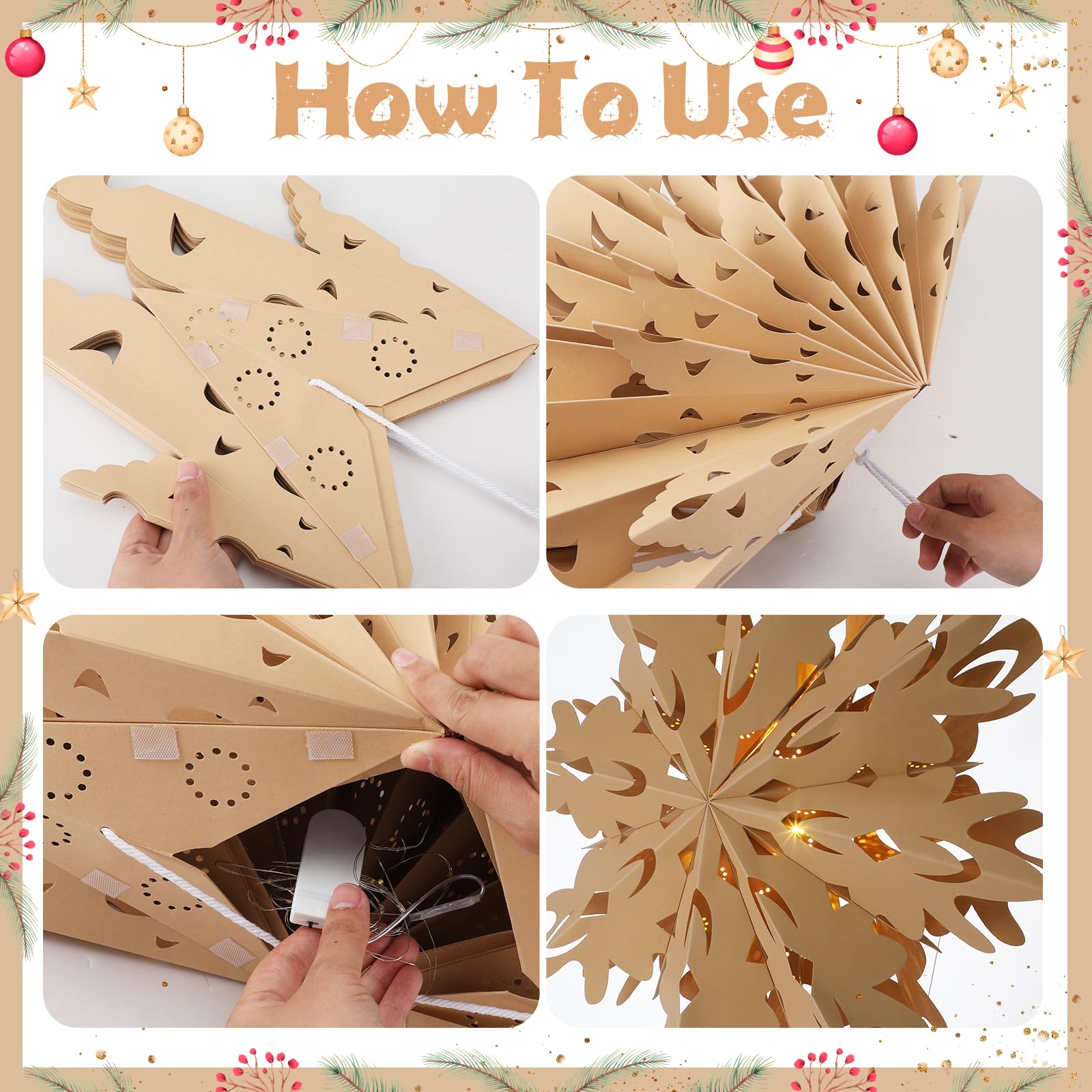 How To Use