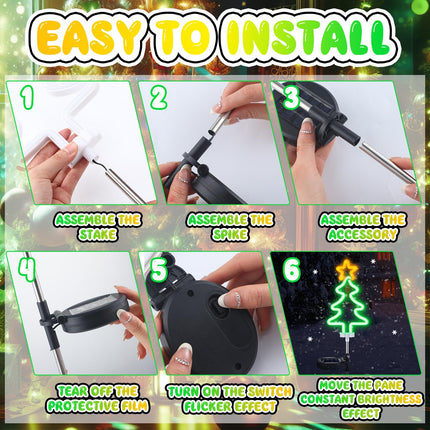 EASY TO INSTALL

1

ASSEMBLE THE STAKE

2

ASSEMBLE THE SPIKE

3

ASSEMBLE THE ACCESSORY

4

TEAR OFF THE PROTECTIVE FILM

5

TURN ON THE SWITCH FLICKER EFFECT

6

MOVE THE PANE CONSTANT BRIGHTNESS EFFECT