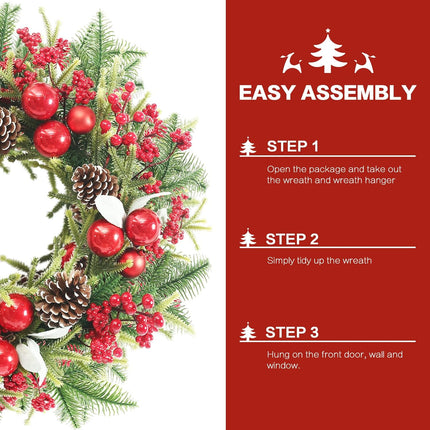 EASY ASSEMBLY

STEP 1

Open the package and take out the wreath and wreath hanger

STEP 2

Simply tidy up the wreath

STEP 3

Hung on the front door, wall and window.