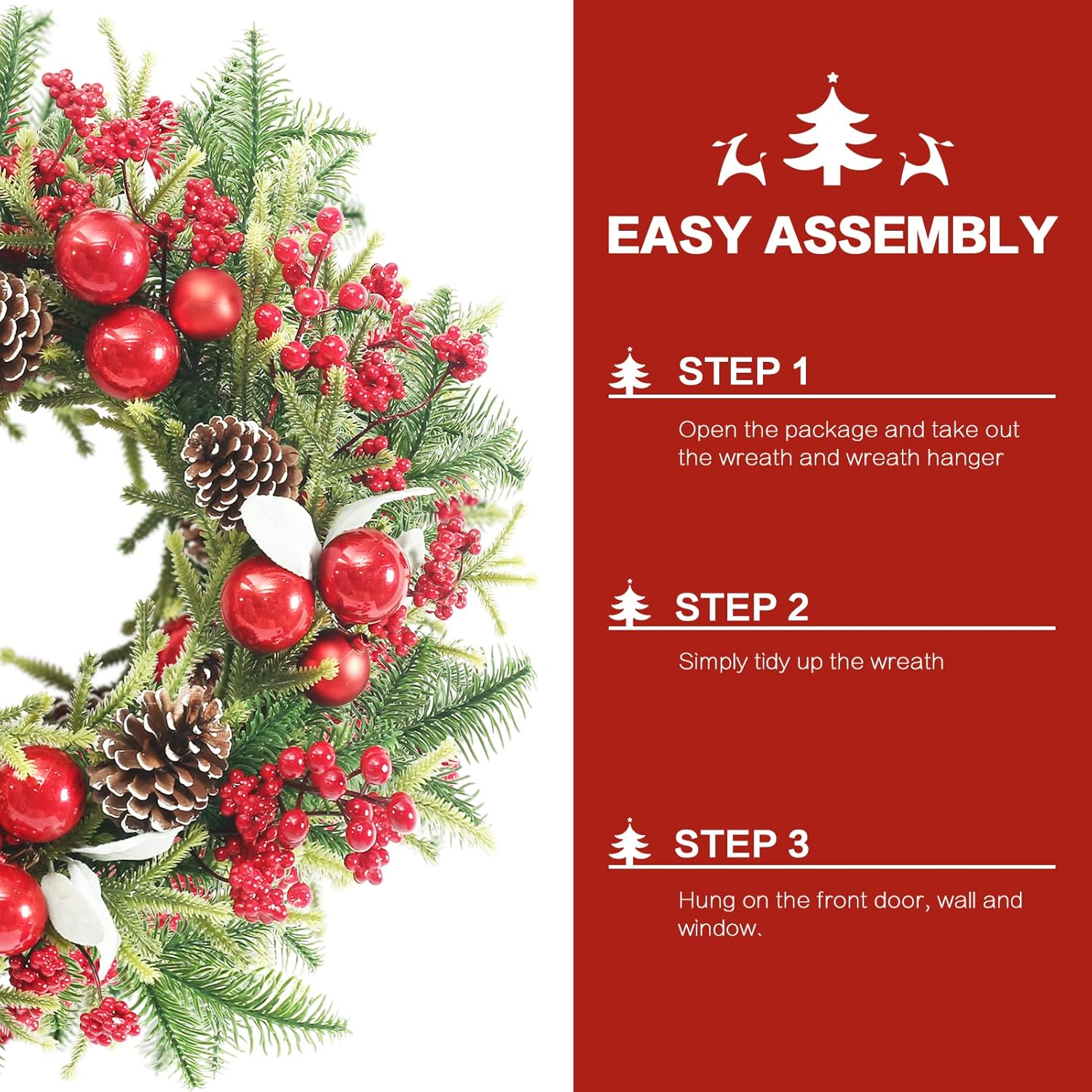 EASY ASSEMBLY

STEP 1

Open the package and take out the wreath and wreath hanger

STEP 2

Simply tidy up the wreath

STEP 3

Hung on the front door, wall and window.