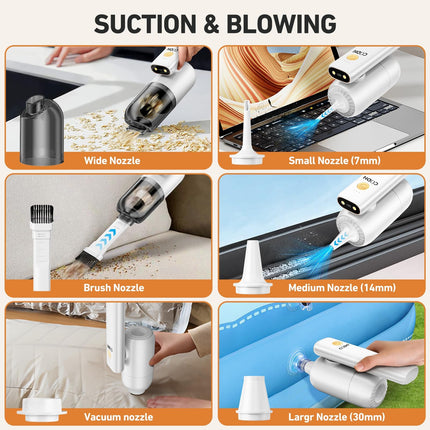 SUCTION & BLOWING

Wide Nozzle

Small Nozzle (7mm)

Brush Nozzle

Medium Nozzle (14mm)

Vacuum nozzle

Largr Nozzle (30mm)