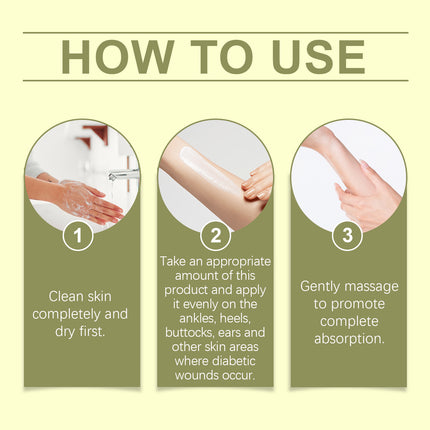 HOW TO USE

1

Clean skin completely and dry first.

2

Take an appropriate amount of this product and apply it evenly on the ankles, heels, buttocks, ears and other skin areas where diabetic wounds occur.

3

Gently massage to promote complete absorption.