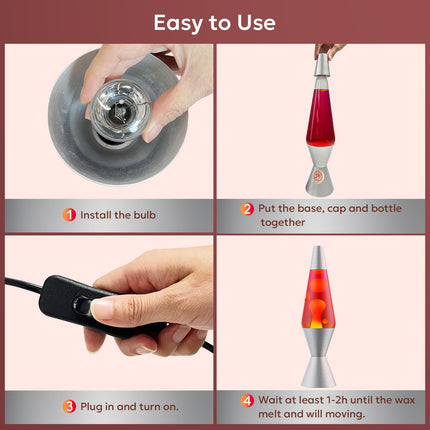 Easy to Use

1 Install the bulb

2 Put the base, cap and bottle together

3 Plug in and turn on.

4 Wait at least 1-2h until the wax melt and will moving.