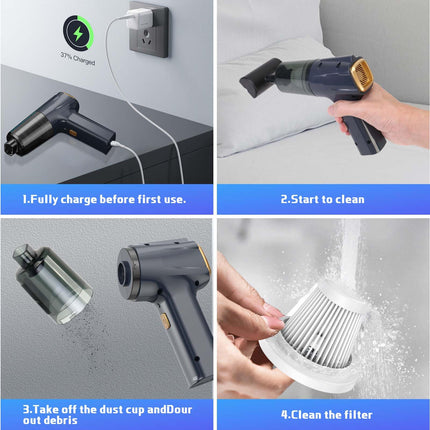 37% Charged

1.Fully charge before first use.

2.Start to clean

3.Take off the dust cup andDour out debris

4.Clean the filter