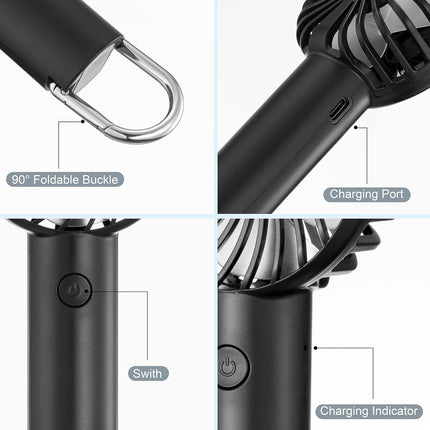 90° Foldable Buckle

Charging Port

Swith

Charging Indicator