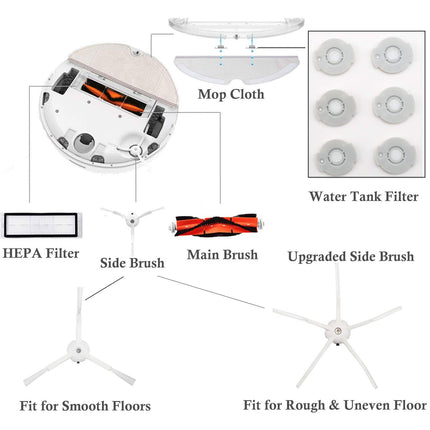 Mop Cloth

Water Tank Filter

HEPA Filter

Side Brush

Main Brush

Upgraded Side Brush

Fit for Smooth Floors

Fit for Rough & Uneven Floor