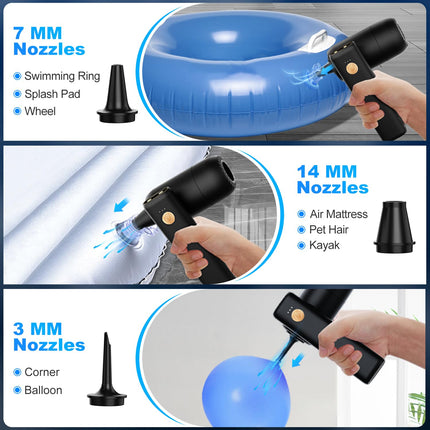 7 MM Nozzles

Swimming Ring
Splash Pad
Wheel

14 MM Nozzles

Air Mattress
Pet Hair
Kayak

3 MM Nozzles

Corner
Balloon