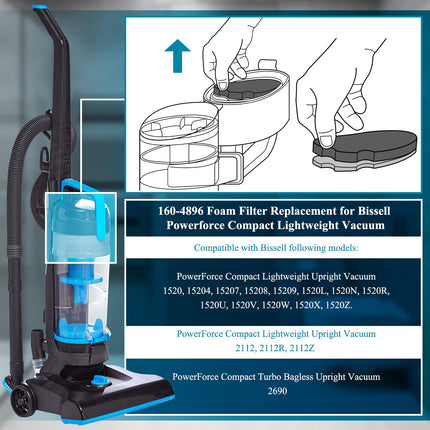 160-4896 Foam Filter Replacement for Bissell Powerforce Compact Lightweight Vacuum

Compatible with Bissell following models:

PowerForce Compact Lightweight Upright Vacuum
1520, 15204, 15207, 15208, 15209, 1520L, 1520N, 1520R, 1520U, 1520V, 1520W, 1520X, 1520Z.

PowerForce Compact Lightweight Upright Vacuum
2112, 2112R, 2112Z

PowerForce Compact Turbo Bagless Upright Vacuum
2690