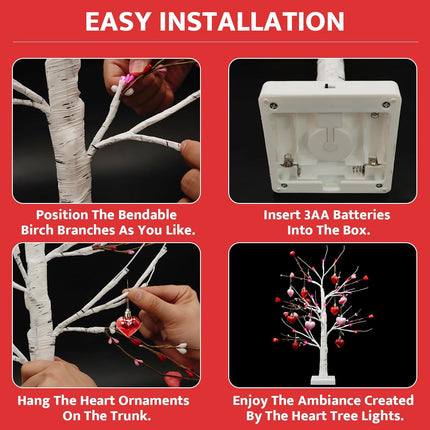 EASY INSTALLATION

Position The Bendable Birch Branches As You Like.

Insert 3AA Batteries Into The Box.

Hang The Heart Ornaments On The Trunk.

Enjoy The Ambiance Created By The Heart Tree Lights.