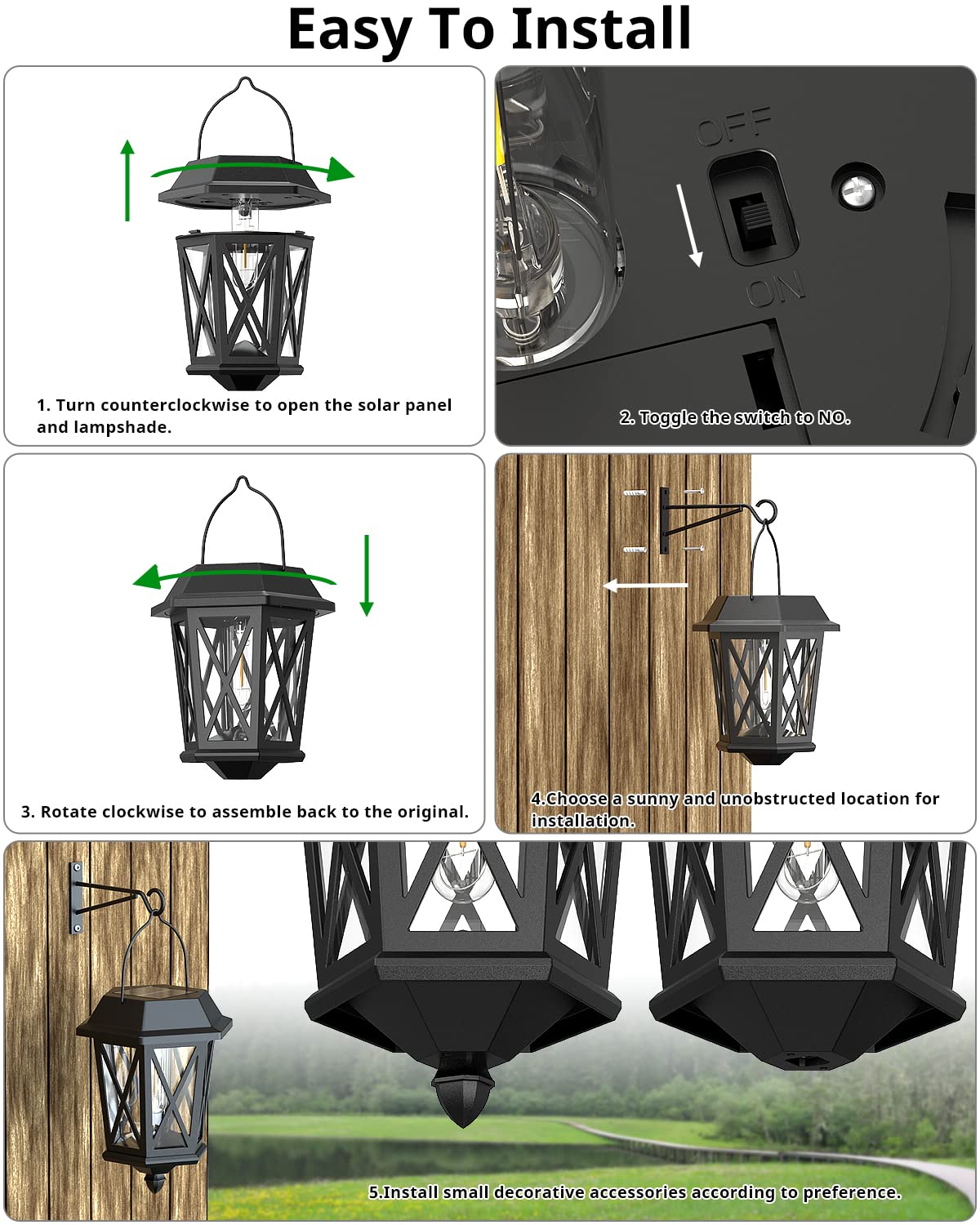 Easy To Install

1. Turn counterclockwise to open the solar panel and lampshade.

OFF

ON

2. Toggle the switch to NO.

3. Rotate clockwise to assemble back to the original.

4.Choose a sunny and unobstructed location for installation.

5.Install small decorative accessories according to preference.