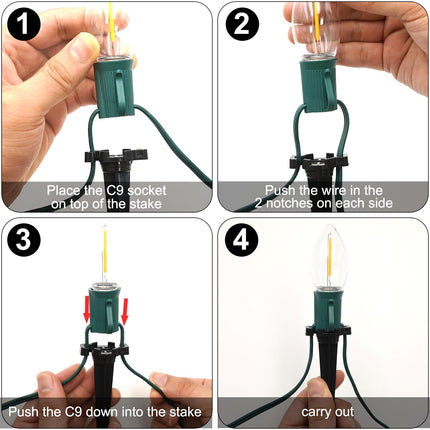 1

Place the C9 socket on top of the stake

2

Push the wire in the 2 notches on each side

3

Push the C9 down into the stake

4

carry out