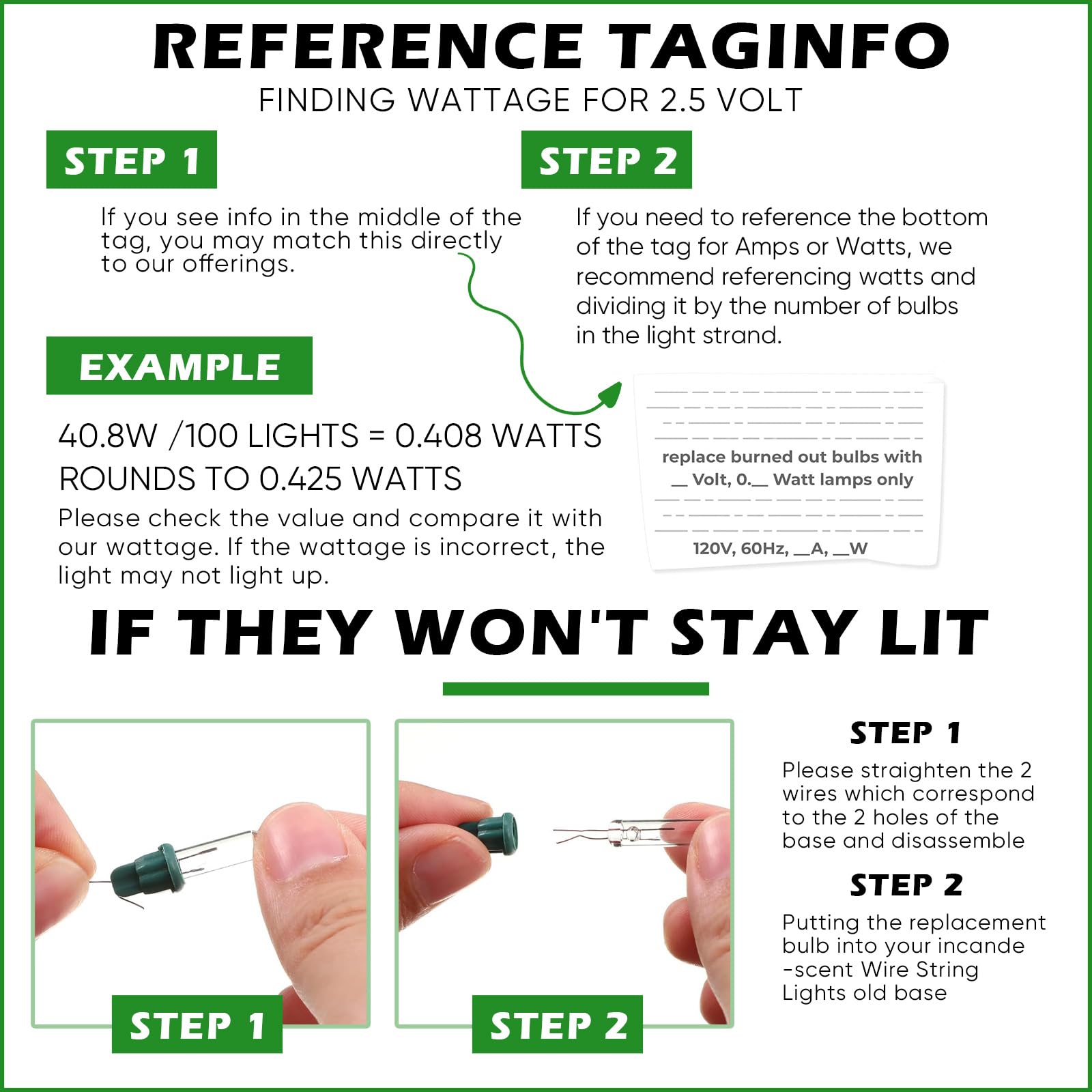 REFERENCE TAGINFO

FINDING WATTAGE FOR 2.5 VOLT

STEP 1

If you see info in the middle of the tag, you may match this directly to our offerings.

STEP 2

If you need to reference the bottom of the tag for Amps or Watts, we recommend referencing watts and dividing it by the number of bulbs in the light strand.

EXAMPLE

40.8W /100 LIGHTS = 0.408 WATTS
ROUNDS TO 0.425 WATTS

Please check the value and compare it with our wattage. If the wattage is incorrect, the light may not light up.

replace burned out bulbs with __ Volt, 0.__ Watt lamps only

120V, 60Hz, __A, __W

IF THEY WON'T STAY LIT

STEP 1

STEP 2

STEP 1

Please straighten the 2 wires which correspond to the 2 holes of the base and disassemble

STEP 2

Putting the replacement bulb into your incande -scent Wire String Lights old base