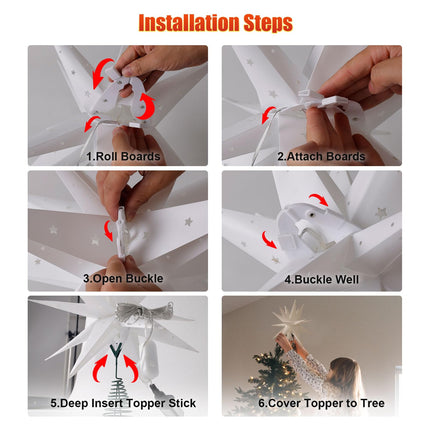 Installation Steps

1.Roll Boards

2.Attach Boards

3.Open Buckle

4.Buckle Well

5.Deep Insert Topper Stick

6.Cover Topper to Tree