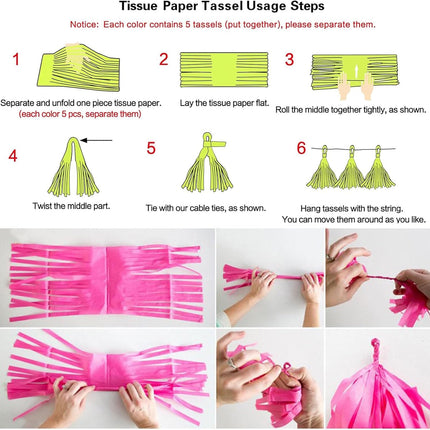 Tissue Paper Tassel Usage Steps

Notice: Each color contains 5 tassels (put together), please separate them.

1

Separate and unfold one piece tissue paper.
(each color 5 pcs, separate them)

2

Lay the tissue paper flat.

3

Roll the middle together tightly, as shown.

4

Twist the middle part.

5

Tie with our cable ties, as shown.

6

Hang tassels with the string.
You can move them around as you like.