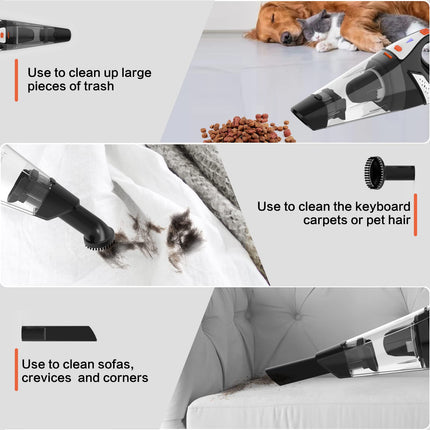 Use to clean up large pieces of trash

Use to clean the keyboard carpets or pet hair

Use to clean sofas, crevices  and corners