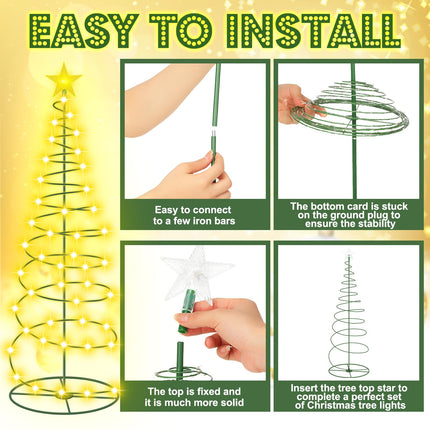 EASY TO INSTALL

Easy to connect to a few iron bars

The bottom card is stuck on the ground plug to ensure the stability

The top is fixed and it is much more solid

Insert the tree top star to complete a perfect set of Christmas tree lights