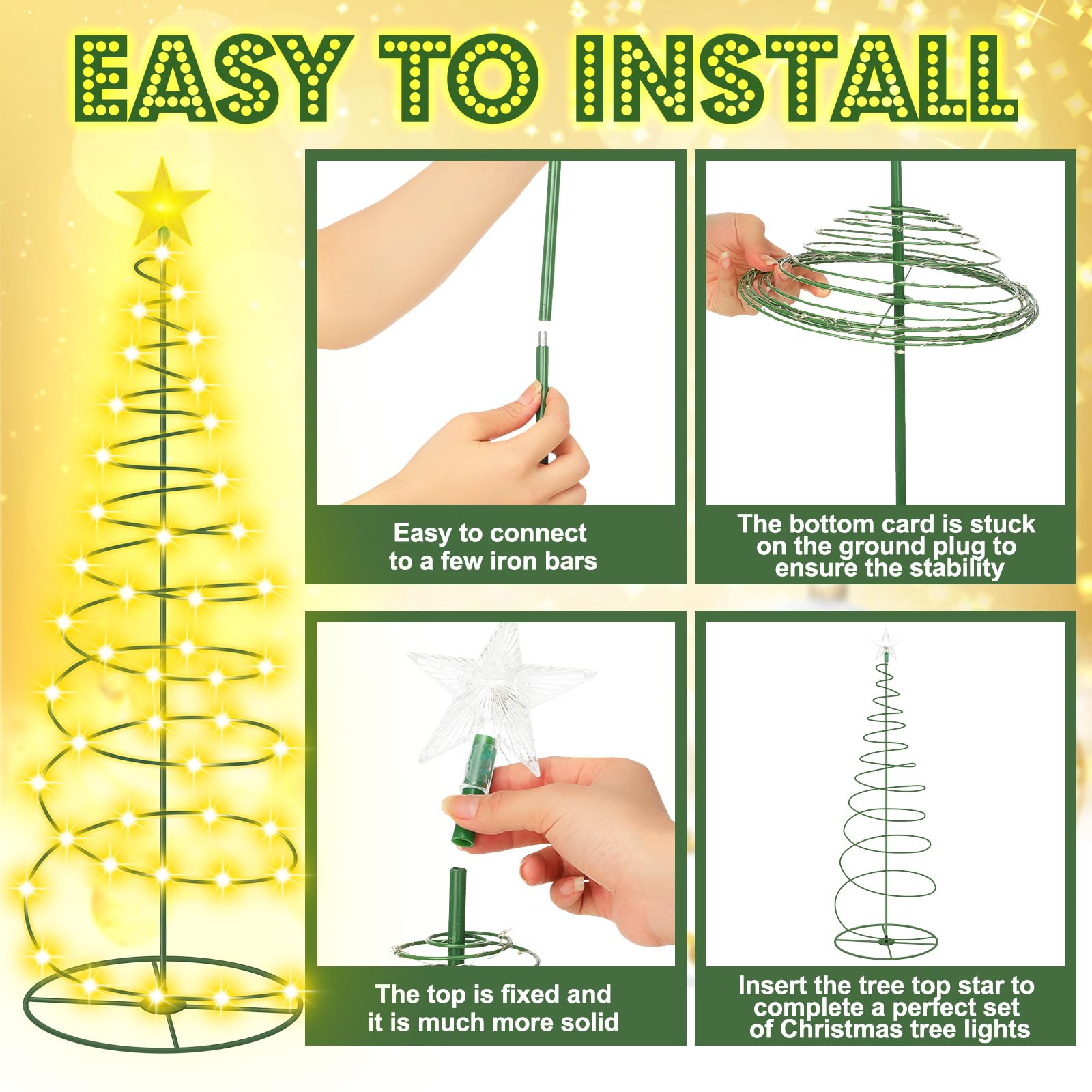 EASY TO INSTALL

Easy to connect to a few iron bars

The bottom card is stuck on the ground plug to ensure the stability

The top is fixed and it is much more solid

Insert the tree top star to complete a perfect set of Christmas tree lights