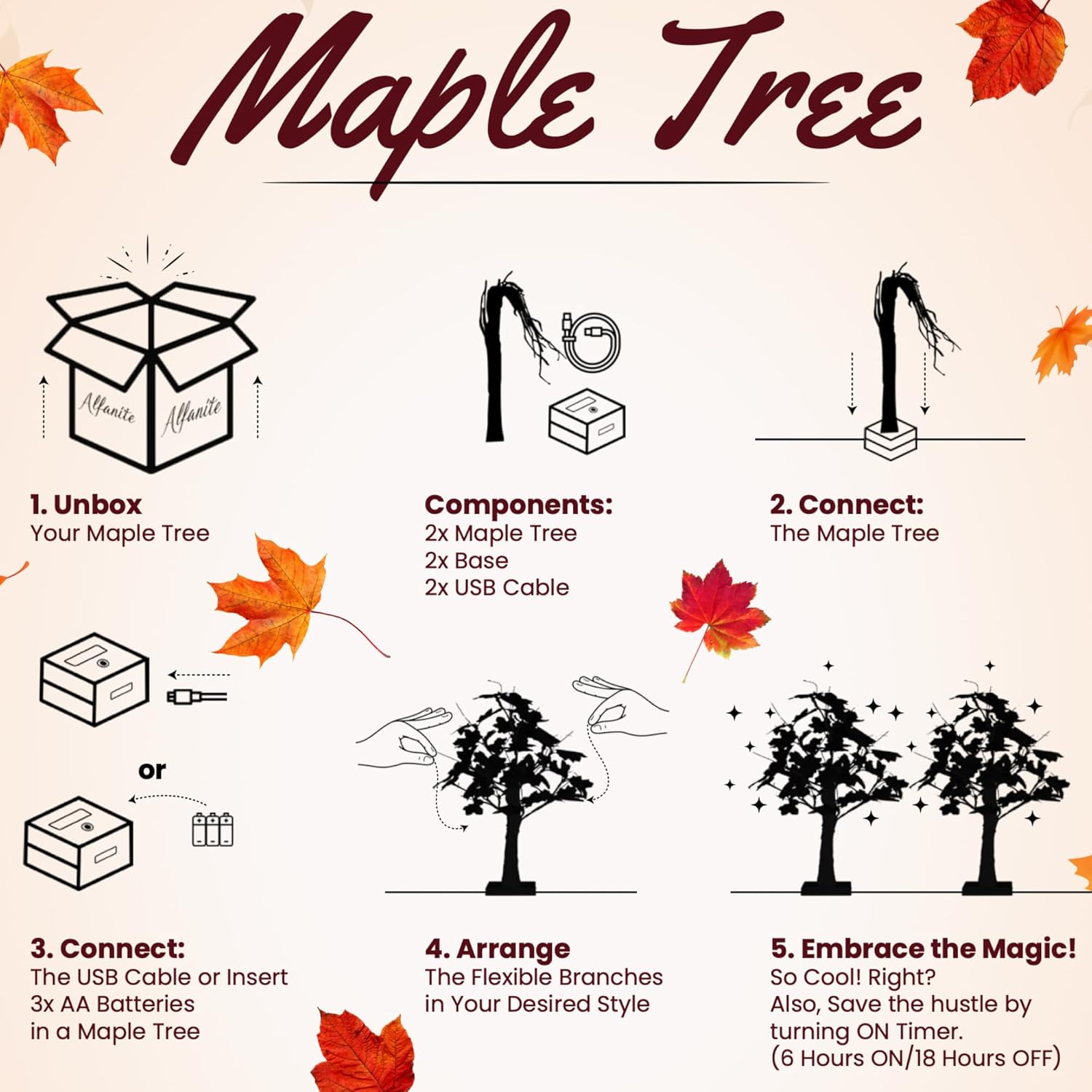 Maple Tree

Alfanite Alfanite

1. Unbox
Your Maple Tree

Components:
2x Maple Tree
2x Base
2x USB Cable

2. Connect:
The Maple Tree

or

3. Connect:
The USB Cable or Insert 3x AA Batteries in a Maple Tree

4. Arrange
The Flexible Branches in Your Desired Style

5. Embrace the Magic!
So Cool! Right?
Also, Save the hustle by turning ON Timer.
(6 Hours ON/18 Hours OFF)