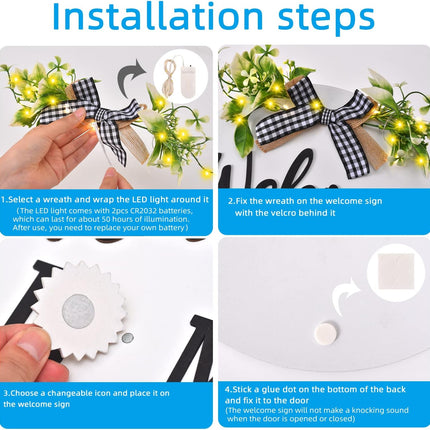 Installation steps

1.Select a wreath and wrap the LED light around it
(The LED light comes with 2pcs CR2032 batteries, which can last for about 50 hours of illumination. After use, you need to replace your own battery)

2.Fix the wreath on the welcome sign with the velcro behind it

3.Choose a changeable icon and place it on the welcome sign

4.Stick a glue dot on the bottom of the back and fix it to the door
(The welcome sign will not make a knocking sound when the door is opened or closed)