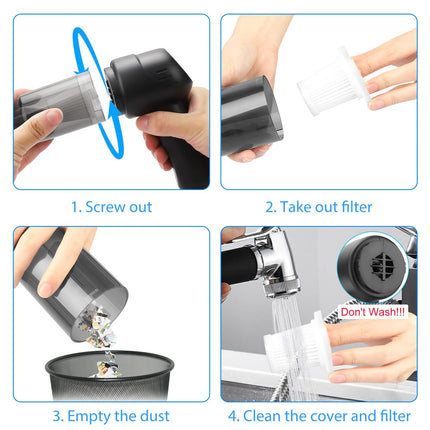 1. Screw out

2. Take out filter

3. Empty the dust

Don't Wash!!!

4. Clean the cover and filter