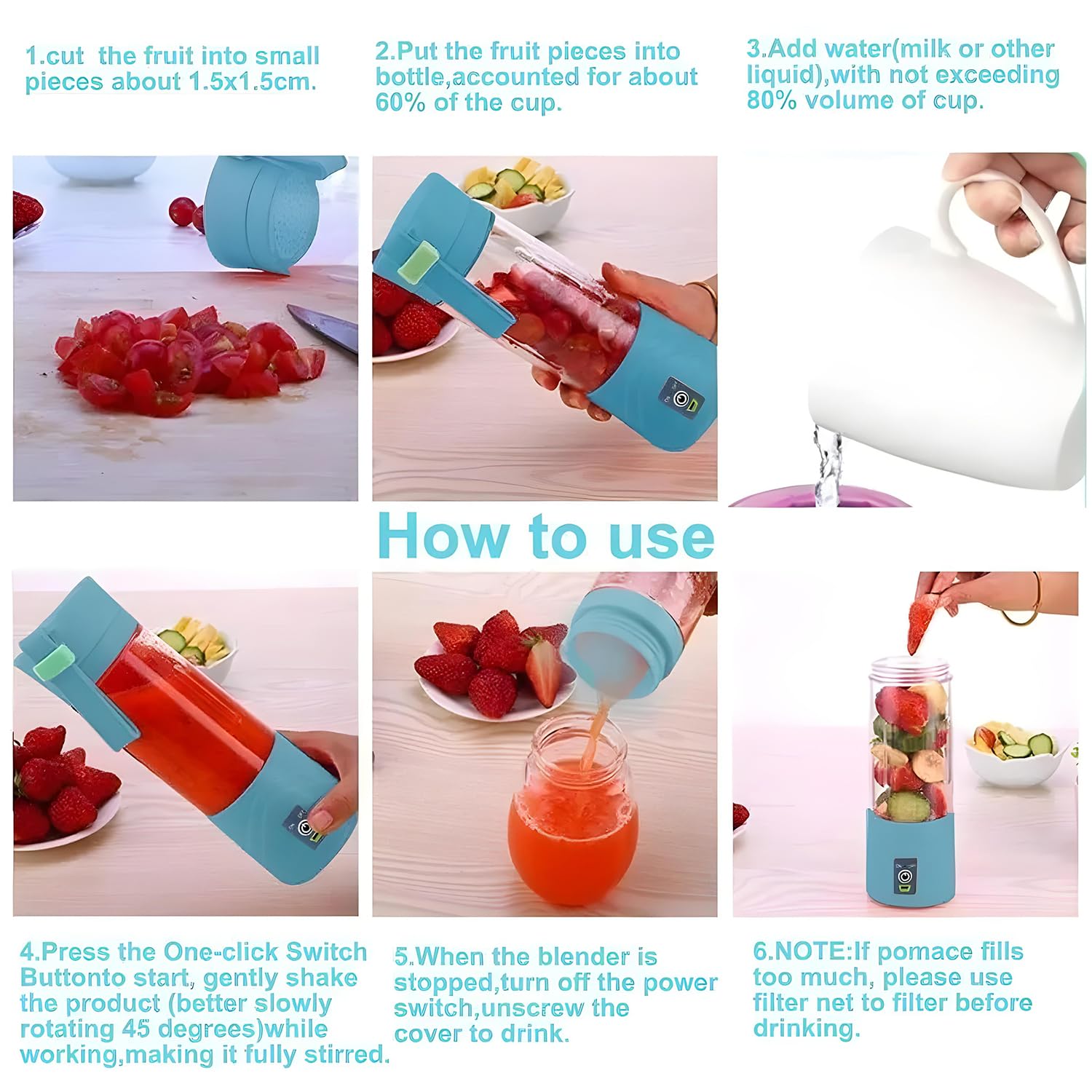 1.cut the fruit into small pieces about 1.5x1.5cm.

2.Put the fruit pieces into bottle,accounted for about 60% of the cup.

3.Add water(milk or other liquid),with not exceeding 80% volume of cup.

How to use

4.Press the One-click Switch Buttonto start, gently shake the product (better slowly rotating 45 degrees)while working,making it fully stirred.

5.When the blender is stopped,turn off the power switch,unscrew the cover to drink.

6.NOTE:If pomace fills too much, please use filter net to filter before drinking.