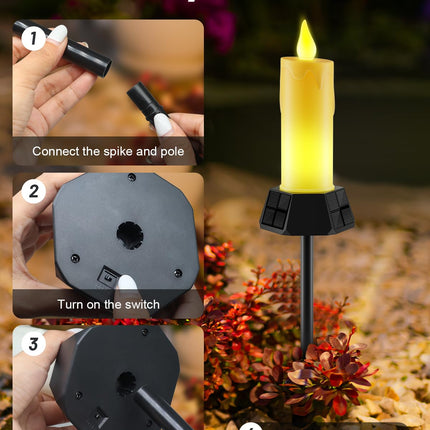 1

Connect the spike and pole

2

Turn on the switch

3