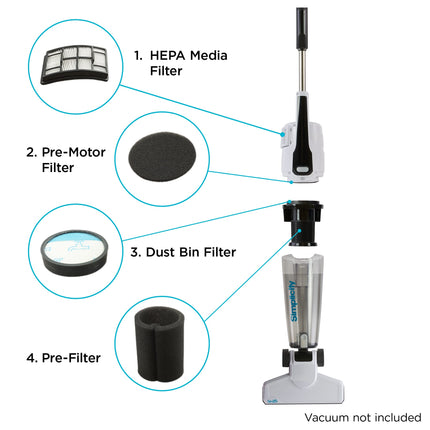 1. HEPA Media Filter

2. Pre-Motor Filter

3. Dust Bin Filter

4. Pre-Filter

Simplicity

Vacuum not included