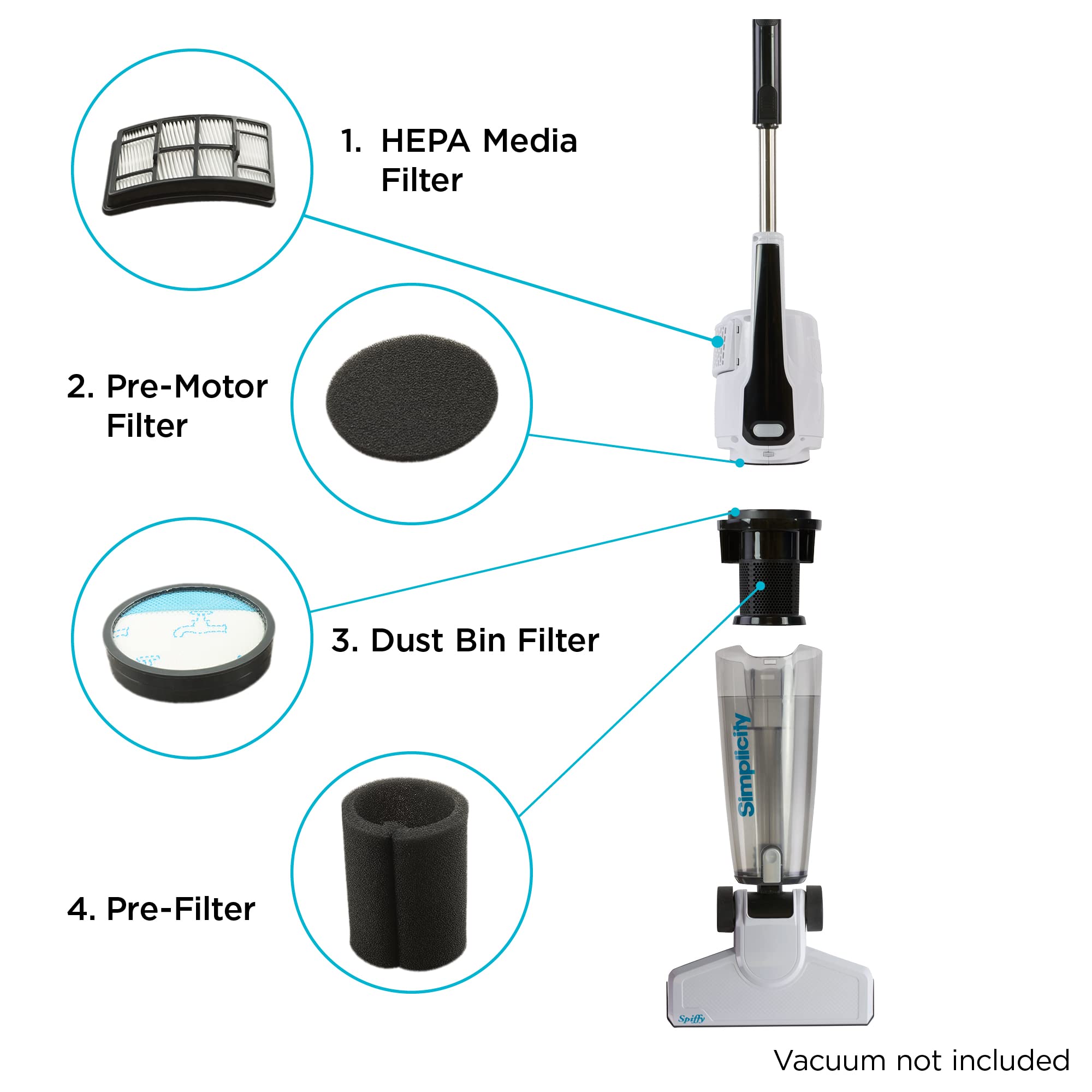 1. HEPA Media Filter

2. Pre-Motor Filter

3. Dust Bin Filter

4. Pre-Filter

Simplicity

Spiffy

Vacuum not included