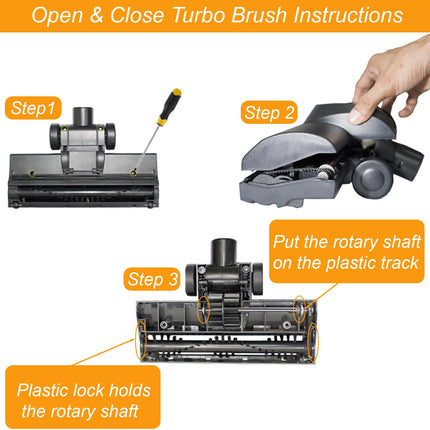 Open & Close Turbo Brush Instructions

Step1

Step 2

Step 3

Put the rotary shaft on the plastic track

Plastic lock holds the rotary shaft