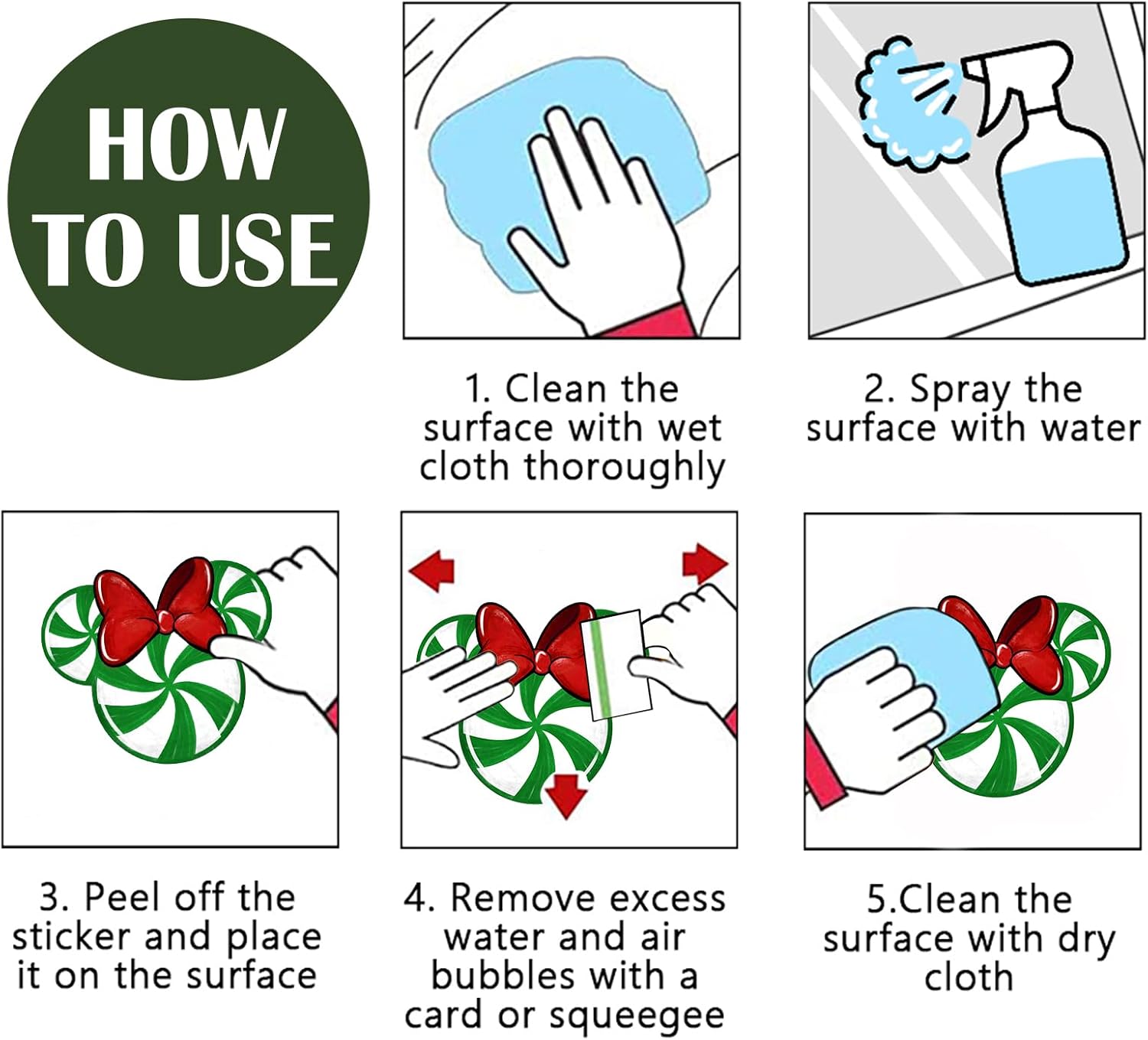 HOW TO USE

1. Clean the surface with wet cloth thoroughly

2. Spray the surface with water

3. Peel off the sticker and place it on the surface

4. Remove excess water and air bubbles with a card or squeegee

5.Clean the surface with dry cloth