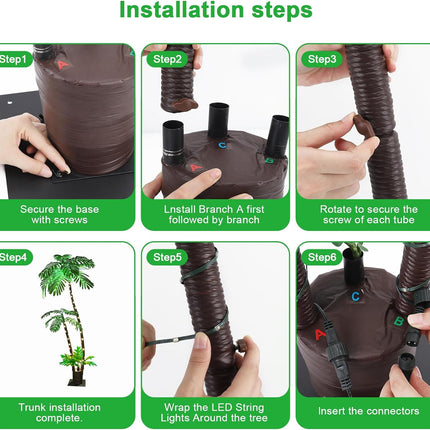 Installation steps

Step1
A
Secure the base with screws

Step2
C
A
B
Lnstall Branch A first followed by branch

Step3
Rotate to secure the screw of each tube

Step4
Trunk installation complete.

Step5
Wrap the LED String Lights Around the tree

Step6
C
A
B
Insert the connectors