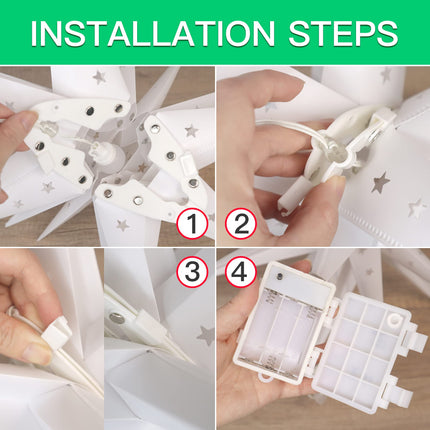 INSTALLATION STEPS

1

2

3

4