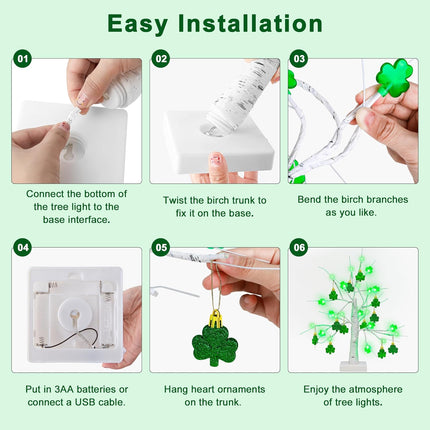 Easy Installation

01

Connect the bottom of the tree light to the base interface.

02

Twist the birch trunk to fix it on the base.

03

Bend the birch branches as you like.

04

Put in 3AA batteries or connect a USB cable.

05

Hang heart ornaments on the trunk.

06

Enjoy the atmosphere of tree lights.