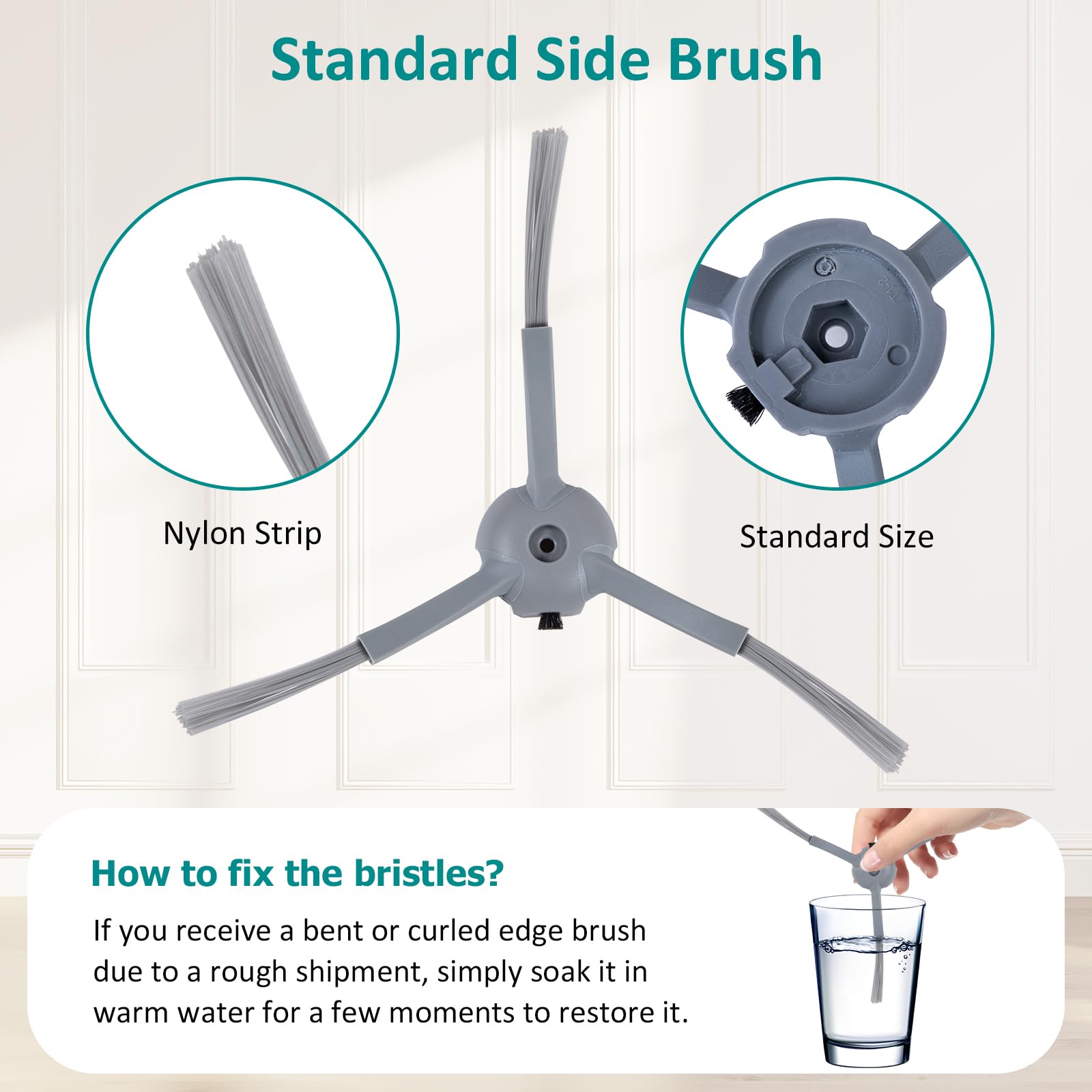 Standard Side Brush

Nylon Strip

Standard Size

How to fix the bristles?

If you receive a bent or curled edge brush due to a rough shipment, simply soak it in warm water for a few moments to restore it.