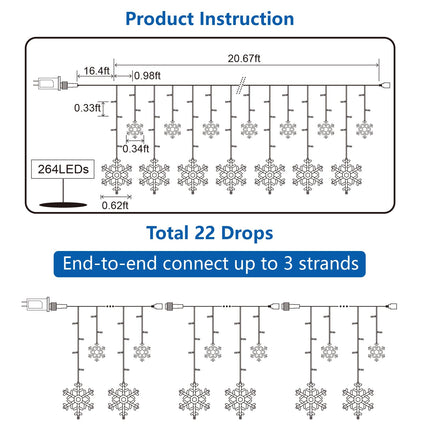 Product Instruction

20.67ft
16.4ft
0.98ft
0.33ft
0.34ft
264LEDs
0.62ft

Total 22 Drops

End-to-end connect up to 3 strands