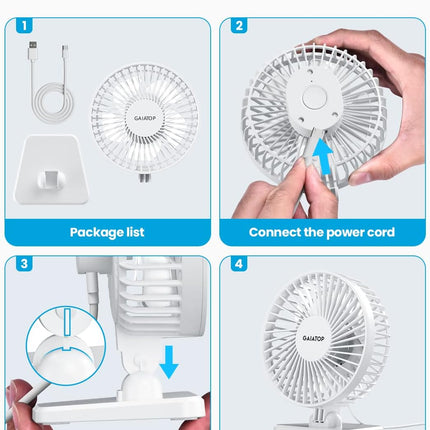 1

GAIATOP

Package list

2

Connect the power cord

3

4

GAIATOP