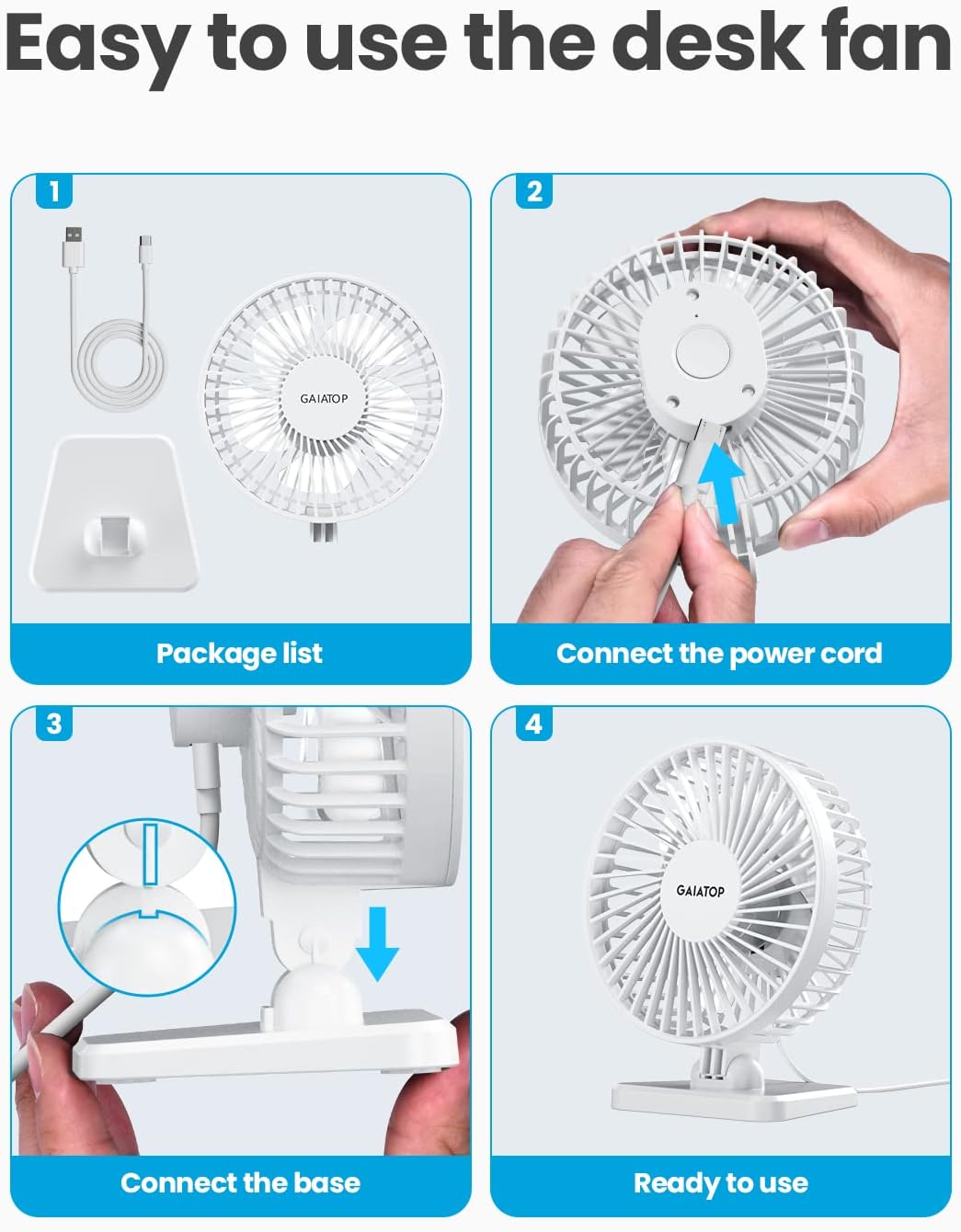 Easy to use the desk fan

1

GAIATOP

Package list

2

Connect the power cord

3

Connect the base

4

GAIATOP

Ready to use