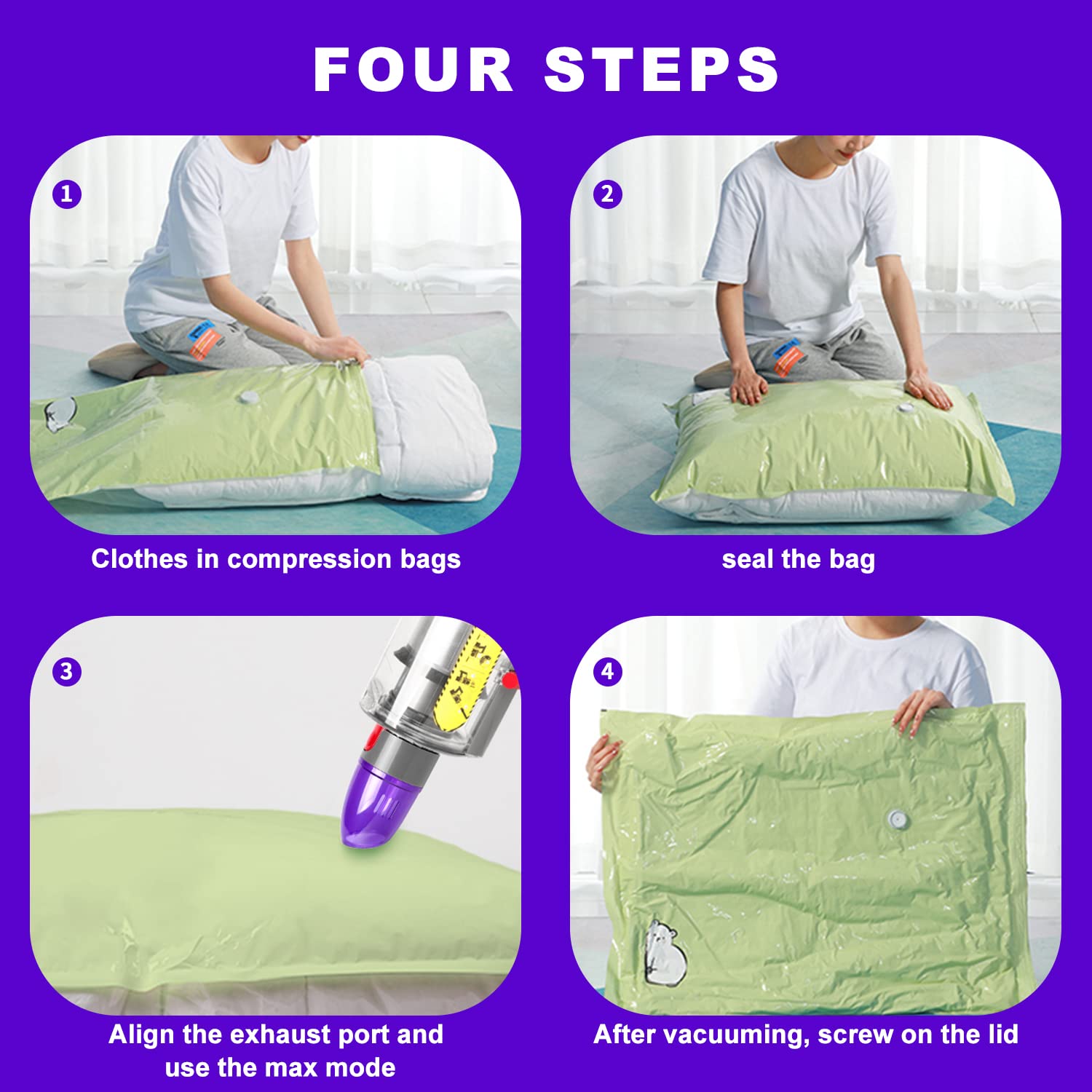 FOUR STEPS

1

Clothes in compression bags

2

seal the bag

3

Align the exhaust port and use the max mode

4

After vacuuming, screw on the lid