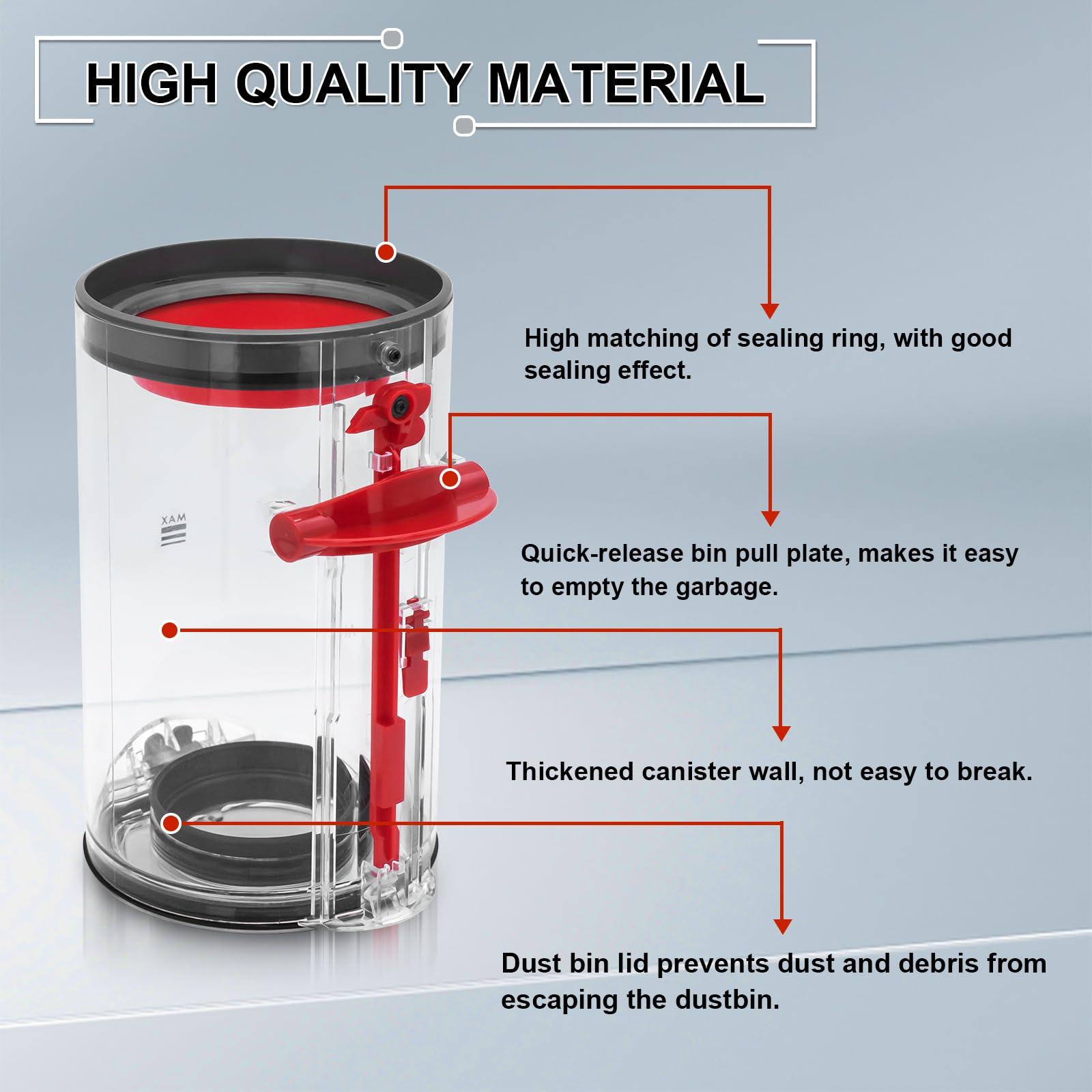 HIGH QUALITY MATERIAL

XAM

High matching of sealing ring, with good sealing effect.

Quick-release bin pull plate, makes it easy to empty the garbage.

Thickened canister wall, not easy to break.

Dust bin lid prevents dust and debris from escaping the dustbin.