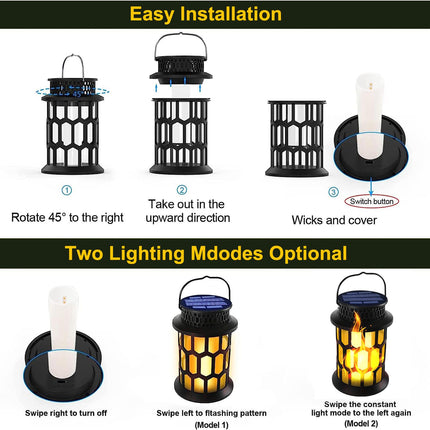 Easy Installation

45°

①
Rotate 45° to the right

②
Take out in the upward direction

③
Switch button
Wicks and cover

Two Lighting Mdodes Optional

Swipe right to turn off

Swipe left to fltashing pattern (Model 1)

Swipe the constant light mode to the left again (Model 2)