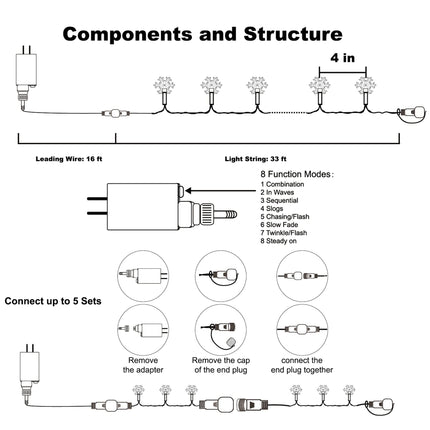 Components and Structure

4 in

Leading Wire: 16 ft

Light String: 33 ft

8 Function Modes:
1 Combination
2 In Waves
3 Sequential
4 Slogs
5 Chasing/Flash
6 Slow Fade
7 Twinkle/Flash
8 Steady on

Connect up to 5 Sets

Remove the adapter

Remove the cap of the end plug

connect the end plug together