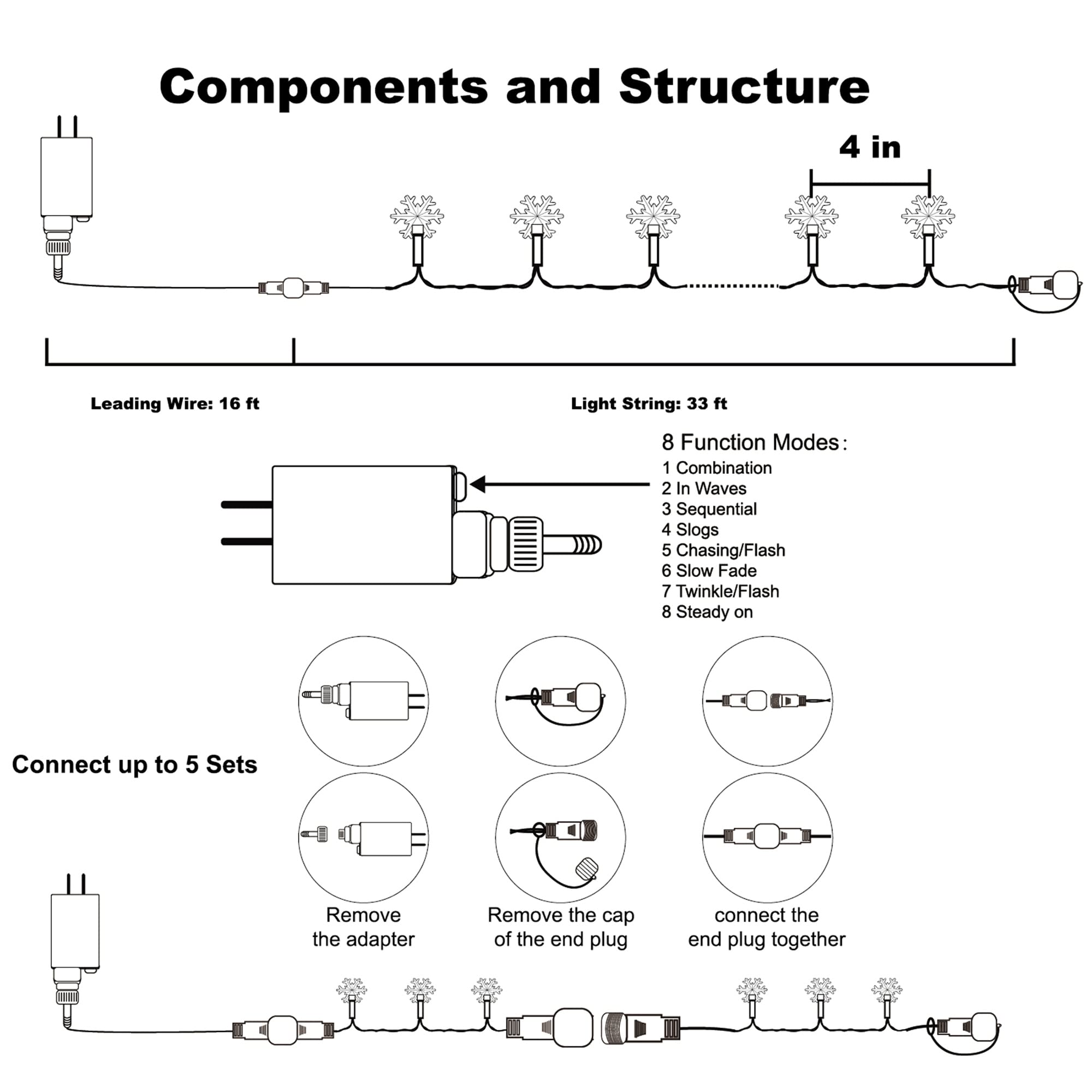 Components and Structure

4 in

Leading Wire: 16 ft

Light String: 33 ft

8 Function Modes:
1 Combination
2 In Waves
3 Sequential
4 Slogs
5 Chasing/Flash
6 Slow Fade
7 Twinkle/Flash
8 Steady on

Connect up to 5 Sets

Remove the adapter

Remove the cap of the end plug

connect the end plug together