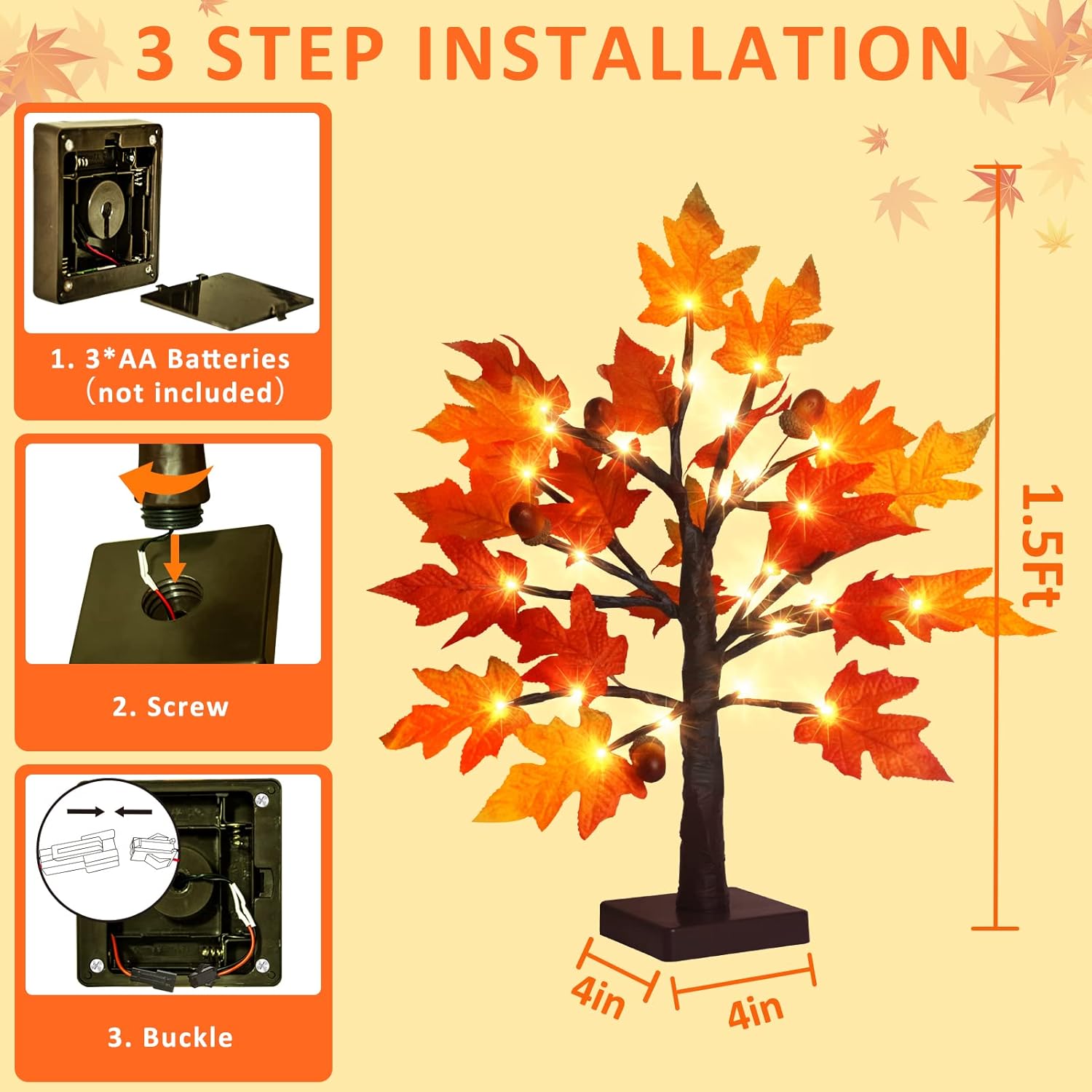 3 STEP INSTALLATION

1. 3*AA Batteries （not included）

2. Screw

3. Buckle

1.5Ft

4in

4in