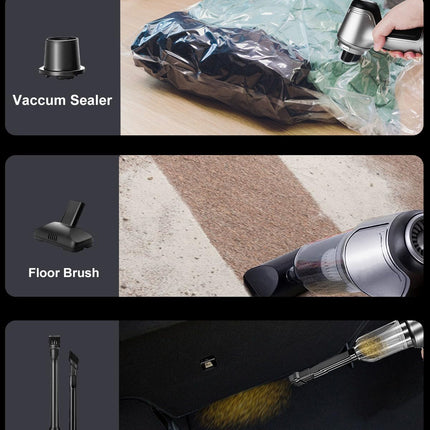 Vaccum Sealer

Floor Brush