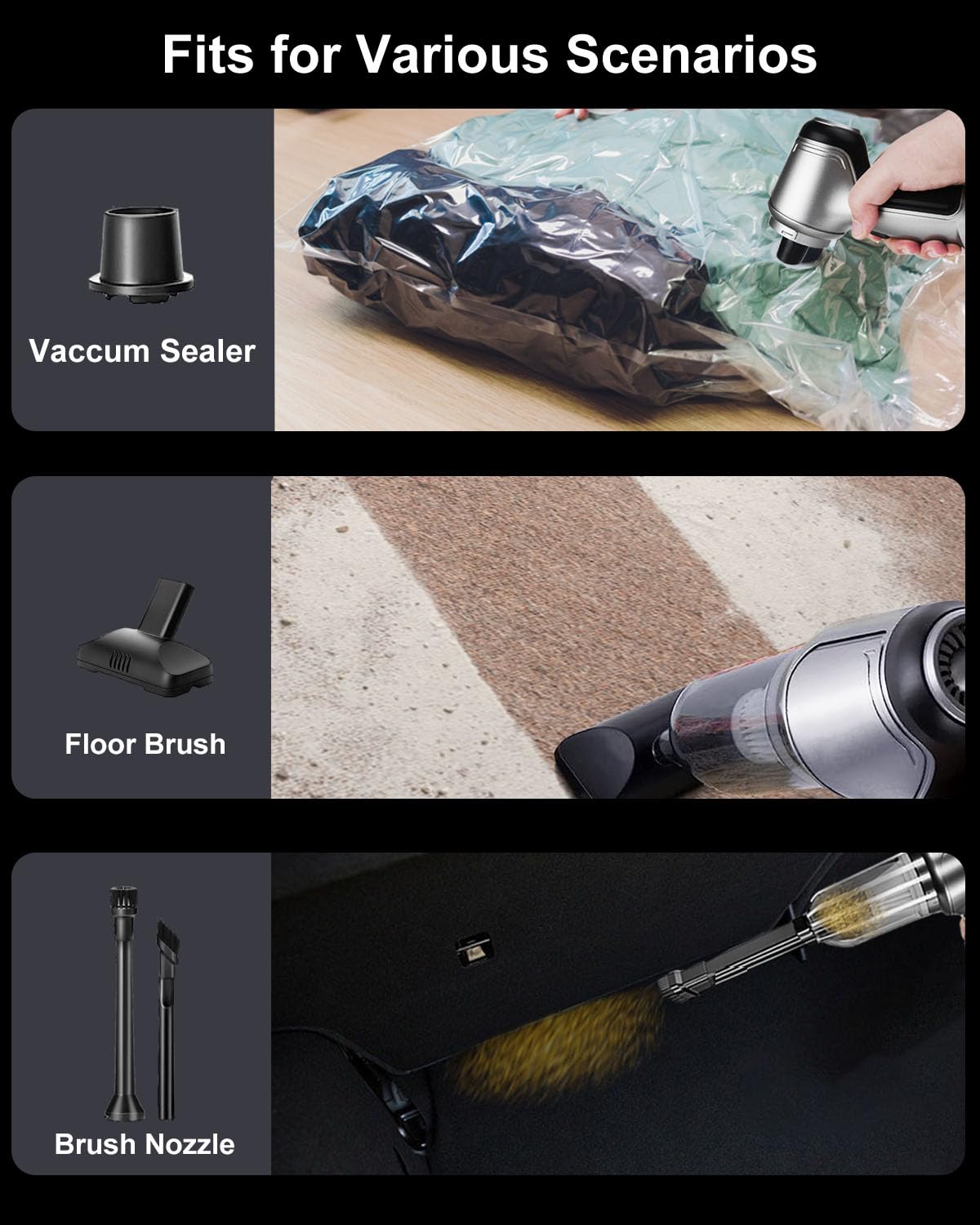 Fits for Various Scenarios

Vaccum Sealer

Floor Brush

Brush Nozzle